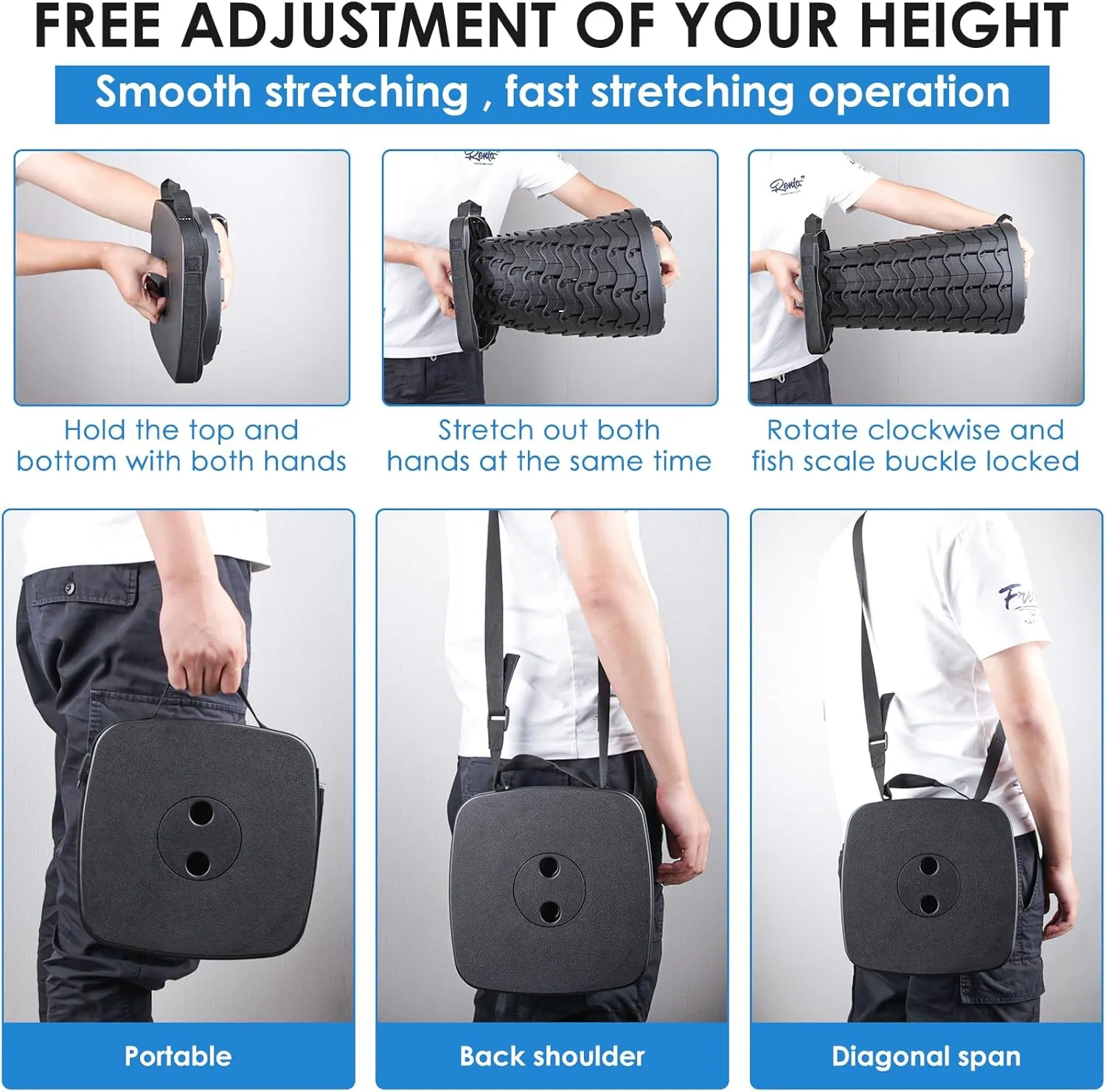 FREE ADJUSTMENT OF YOUR HEIGHT

Smooth stretching , fast stretching operation

Hold the top and bottom with both hands

Stretch out both hands at the same time

Rotate clockwise and fish scale buckle locked

Portable

Back shoulder

Diagonal span