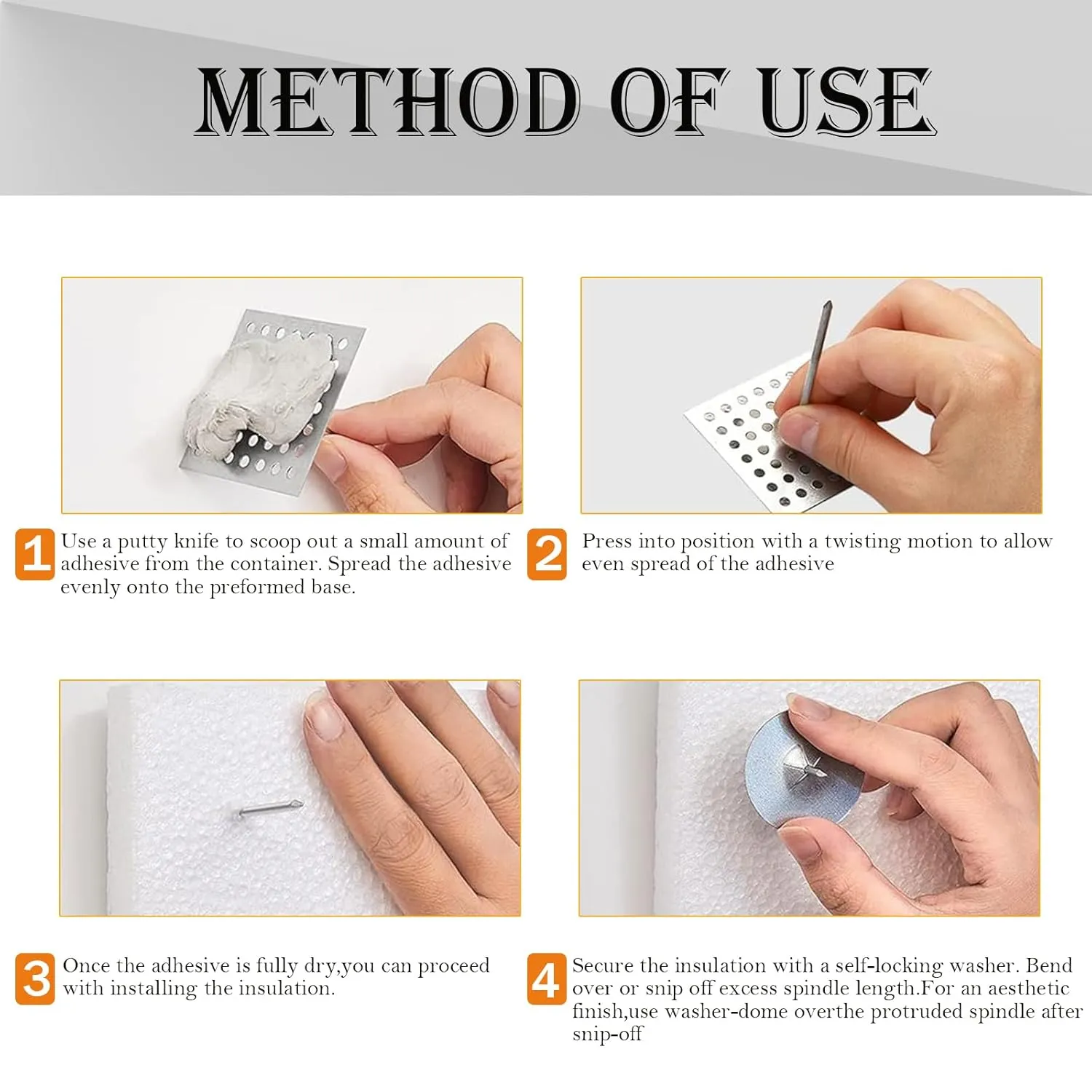 METHOD OF USE

1 Use a putty knife to scoop out a small amount of adhesive from the container. Spread the adhesive evenly onto the preformed base.

2 Press into position with a twisting motion to allow even spread of the adhesive

3 Once the adhesive is fully dry,you can proceed with installing the insulation.

4 Secure the insulation with a self-locking washer. Bend over or snip off excess spindle length.For an aesthetic finish,use washer-dome overthe protruded spindle after snip-off