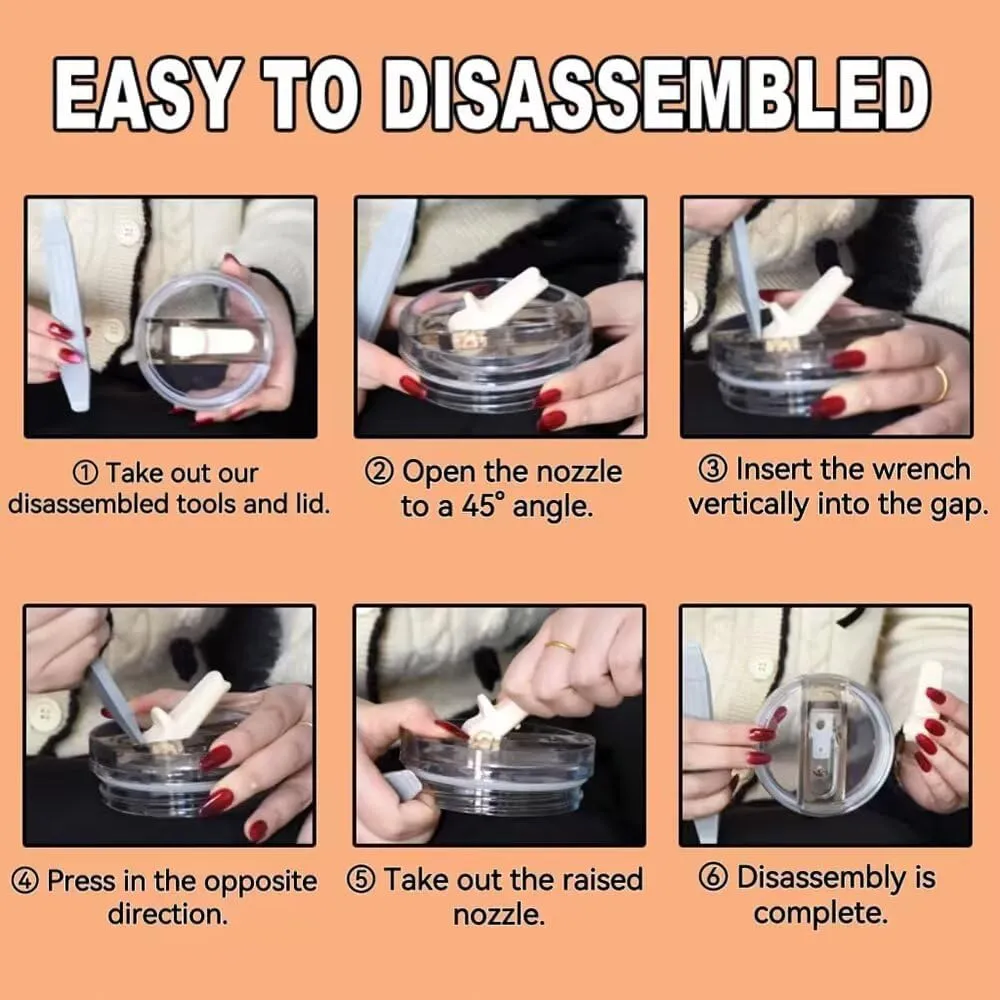 EASY TO DISASSEMBLED

① Take out our disassembled tools and lid.

② Open the nozzle to a 45° angle.

③ Insert the wrench vertically into the gap.

④ Press in the opposite direction.

⑤ Take out the raised nozzle.

⑥ Disassembly is complete.